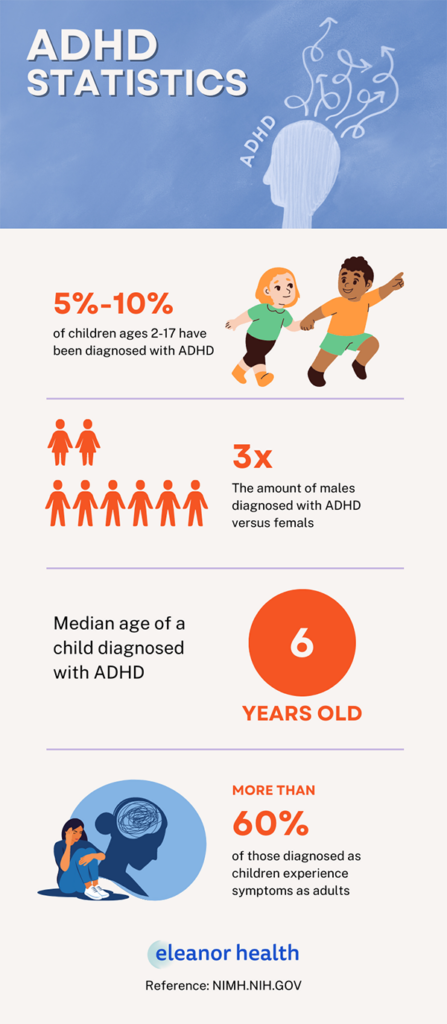 ADHD STATISTICS

ADHD

5%-10%
of children ages 2-17 have been diagnosed with ADHD

3x
The amount of males diagnosed with ADHD versus femals

Median age of a child diagnosed with ADHD

6
YEARS OLD

MORE THAN
60%
of those diagnosed as children experience symptoms as adults

eleanor health

Reference: NIMH.NIH.GOV