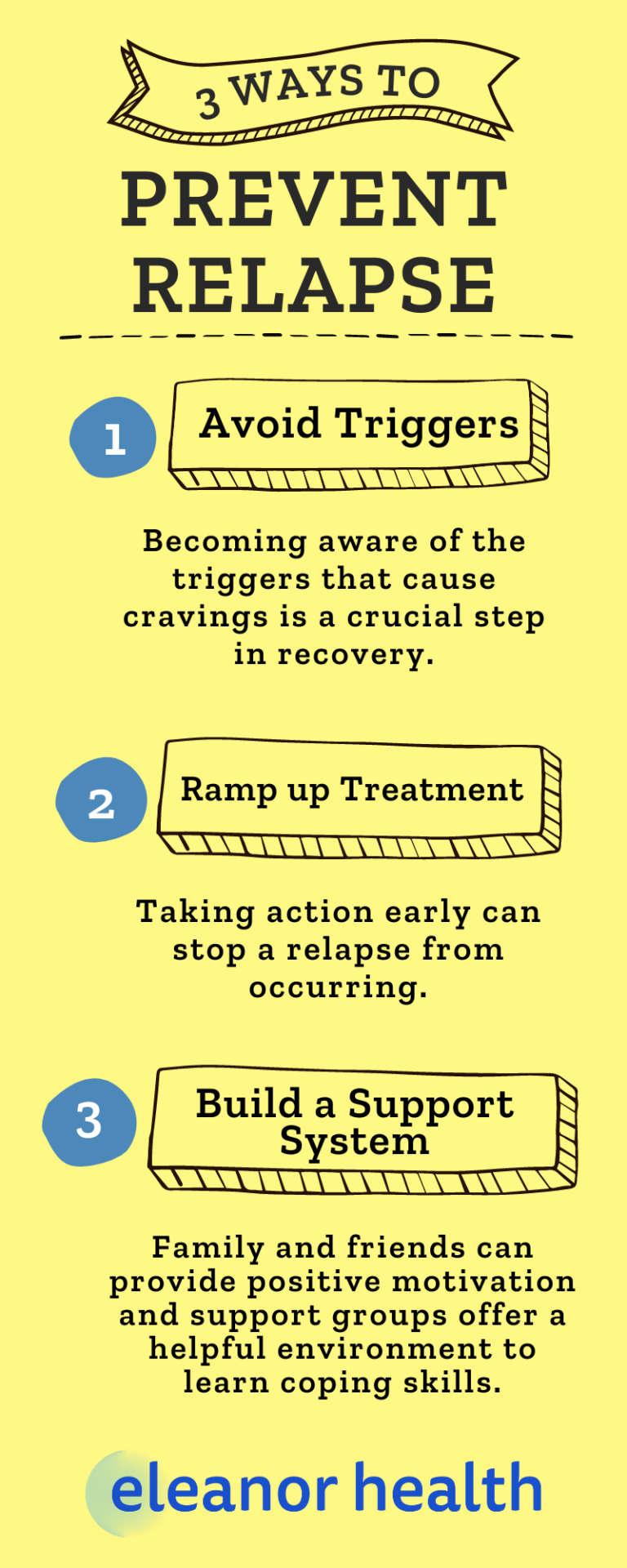 3 WAYS TO

PREVENT RELAPSE

1

Avoid Triggers

Becoming aware of the triggers that cause cravings is a crucial step in recovery.

2

Ramp up Treatment

Taking action early can stop a relapse from occurring.

3

Build a Support System

Family and friends can provide positive motivation and support groups offer a helpful environment to learn coping skills.

eleanor health